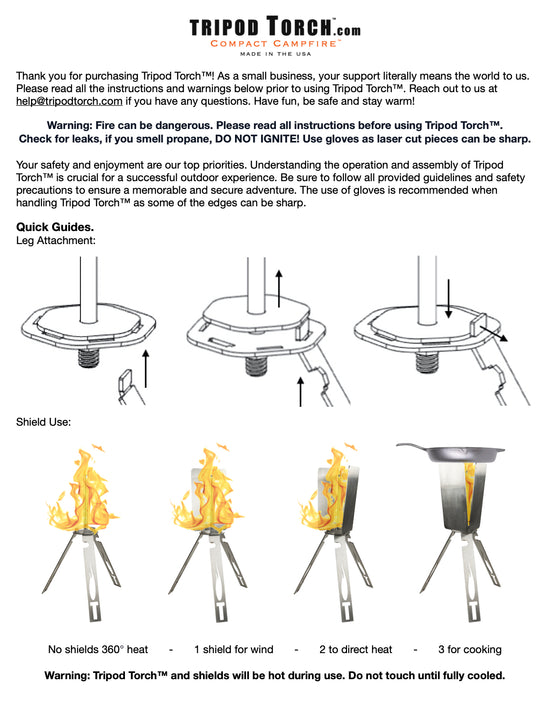 TRIPOD TORCH™.com
COMPACT CAMPFIRE™
MADE IN THE USA

Thank you for purchasing Tripod Torch™! As a small business, your support literally means the world to us. Please read all the instructions and warnings below prior to using Tripod Torch™. Reach out to us at help@tripodtorch.com if you have any questions. Have fun, be safe and stay warm!

Warning: Fire can be dangerous. Please read all instructions before using Tripod Torch™. Check for leaks, if you smell propane, DO NOT IGNITE! Use gloves as laser cut pieces can be sharp.

Your safety and enjoyment are our top priorities. Understanding the operation and assembly of Tripod Torch™ is crucial for a successful outdoor experience. Be sure to follow all provided guidelines and safety precautions to ensure a memorable and secure adventure. The use of gloves is recommended when handling Tripod Torch™ as some of the edges can be sharp.

Quick Guides.
Leg Attachment:

Shield Use:

No shields 360° heat - 1 shield for wind - 2 to direct heat - 3 for cooking

Warning: Tripod Torch™ and shields will be hot during use. Do not touch until fully cooled.